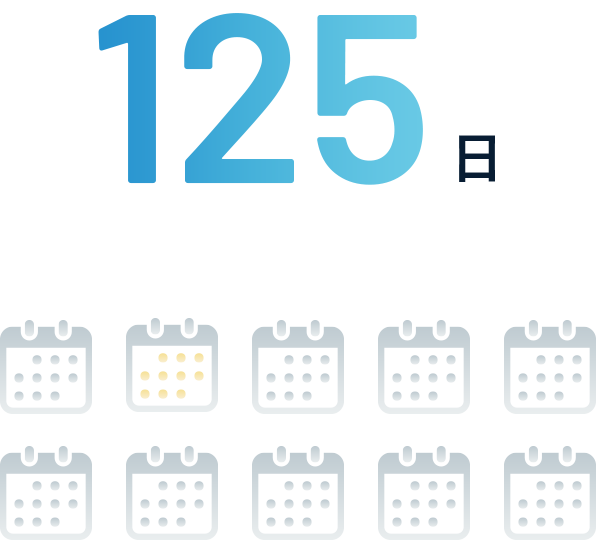 125日