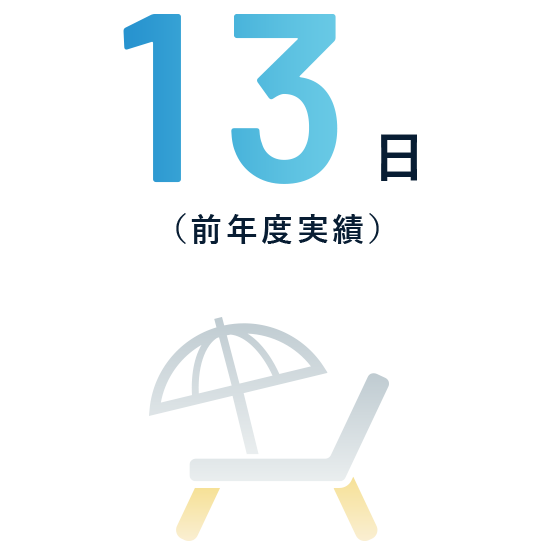 13日

（前年度実績）