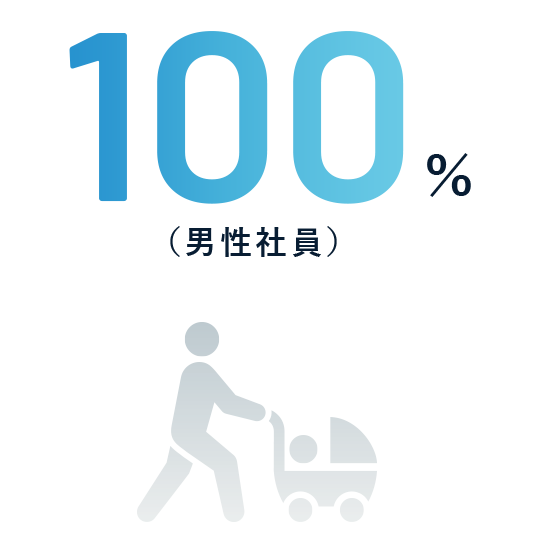 100%

（男性社員）