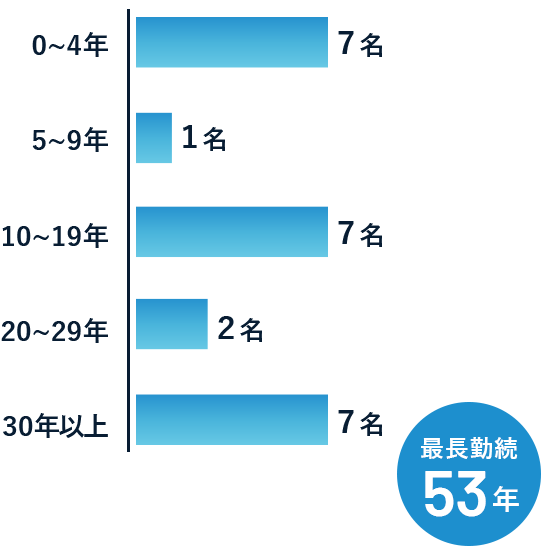 0~4年 7名

5~9年 1名

10~19年 7名

20~29年 2名

30年以上 7名

最長勤続
53年