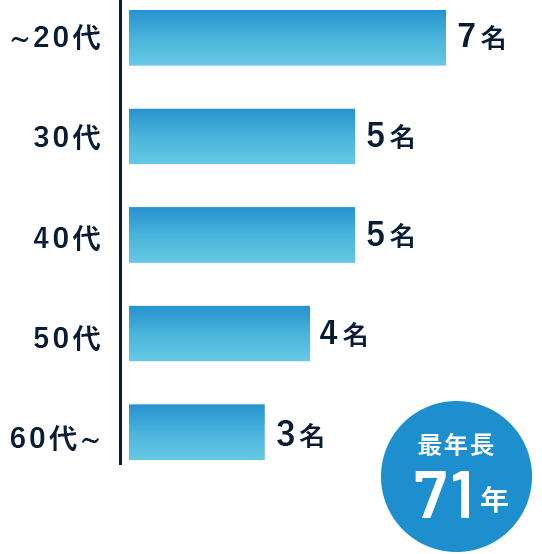 ~20代 7名
30代 5名
40代 5名
50代 4名
60代~ 3名

最年長
71年