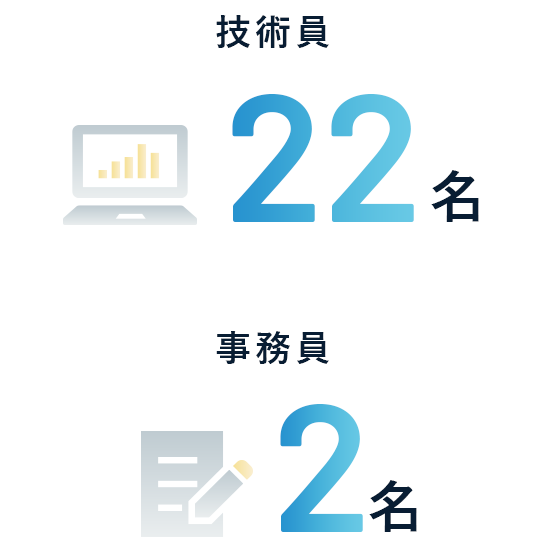 技術員

22名

事務員

2名