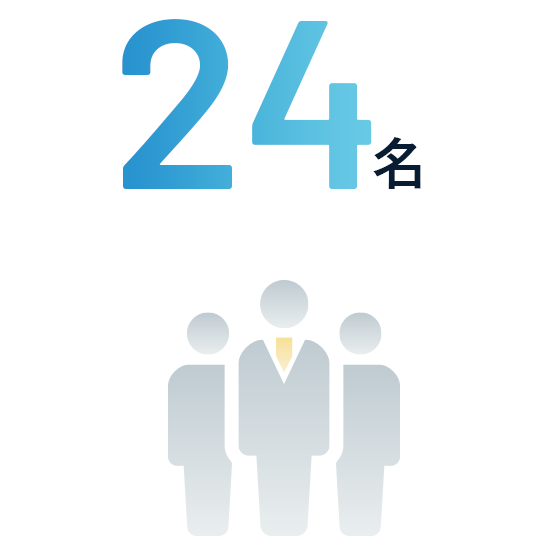 24名